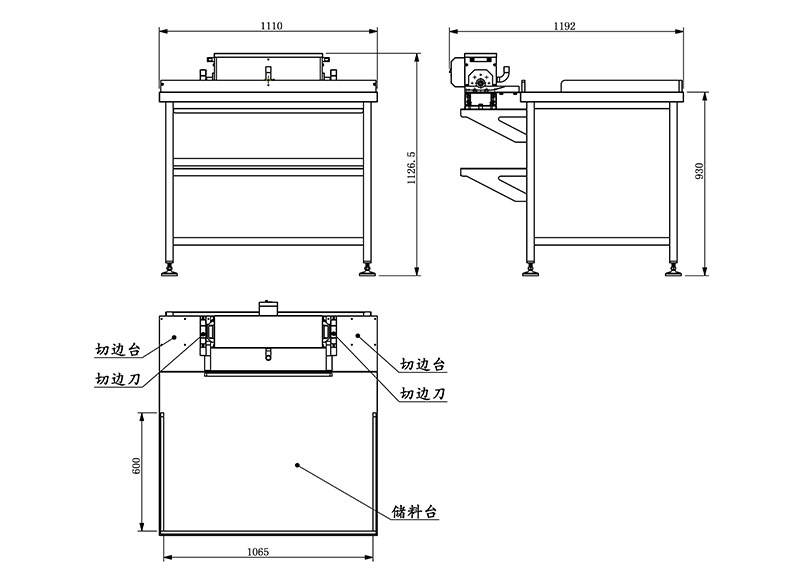 1110

1126.5

1192

930

切边台

切边刀

切边台

切边刀

600

储料台

1065